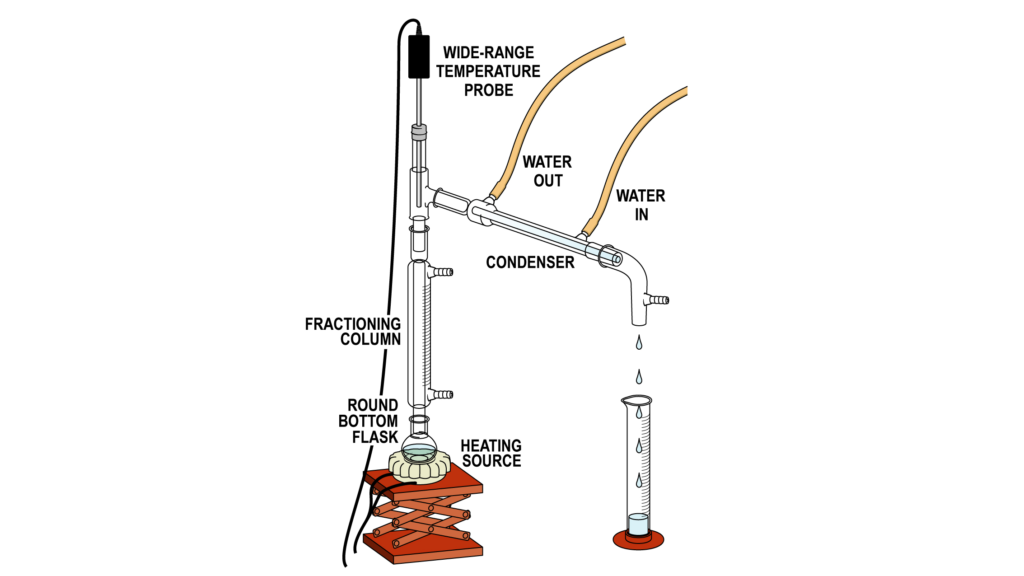 WIDE-RANGE TEMPERATURE PROBE

WATER OUT

WATER IN

CONDENSER

FRACTIONING COLUMN

ROUND BOTTOM FLASK

HEATING SOURCE