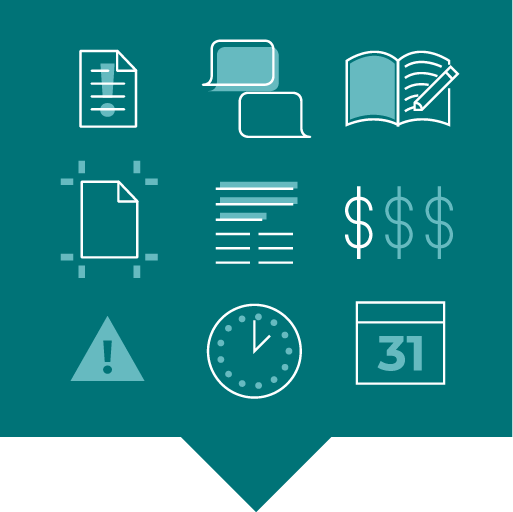 $$$

31